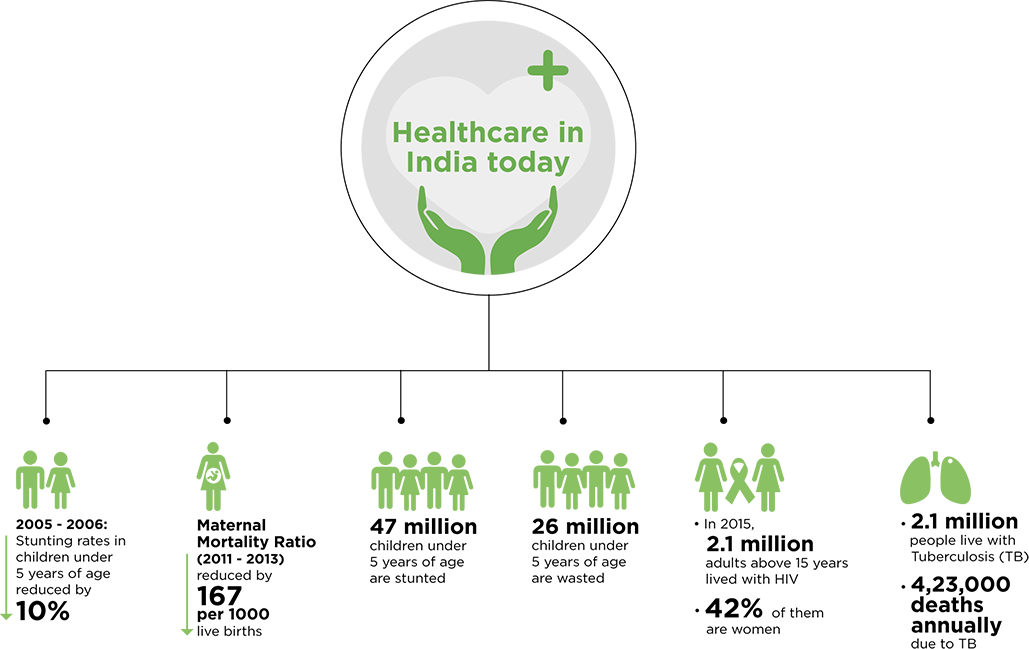 Healthcare in India today

2005 - 2006:
Stunting rates in children under 5 years of age reduced by
10%

Maternal Mortality Ratio (2011 - 2013)
reduced by
167
per 1000
live births

47 million
children under 5 years of age are stunted

26 million
children under 5 years of age are wasted

• In 2015,
2.1 million
adults above 15 years lived with HIV

• 42% of them are women

• 2.1 million
people live with Tuberculosis (TB)

• 4,23,000 deaths annually
due to TB